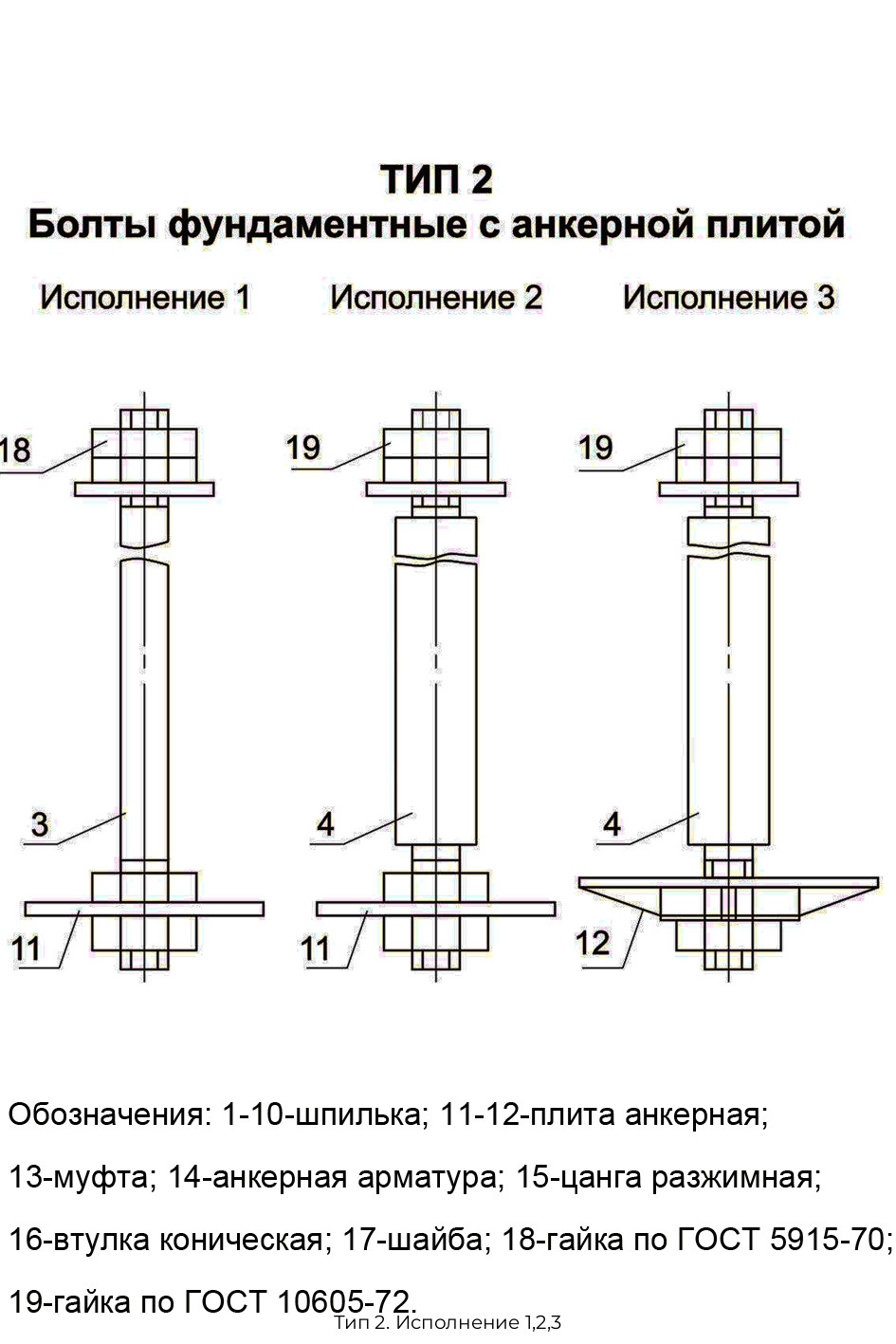 ТИП 2
Болты фундаментные с анкерной плитой

Исполнение 1

Исполнение 2

Исполнение 3

18

3

11

19

4

11

19

4

12

Обозначения: 1-10-шпилька; 11-12-плита анкерная;

13-муфта; 14-анкерная арматура; 15-цанга разжимная;

16-втулка коническая; 17-шайба; 18-гайка по ГОСТ 5915-70;

19-гайка по ГОСТ 10605-72.

Тип 2. Исполнение 1,2,3